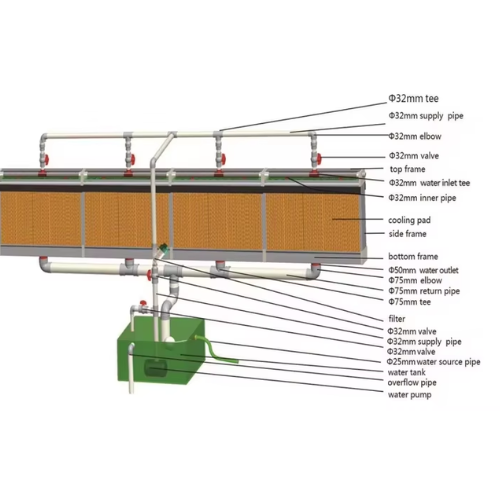 Φ32mm tee
Φ32mm supply pipe
Φ32mm elbow
Φ32mm valve
top frame
Φ32mm water inlet tee
Φ32mm inner pipe
cooling pad
side frame
bottom frame
Φ50mm water outlet
Φ75mm elbow
Φ75mm return pipe
Φ75mm tee
filter
Φ32mm valve
Φ32mm supply pipe
Φ32mm valve
Φ25mm water source pipe
water tank
overflow pipe
water pump